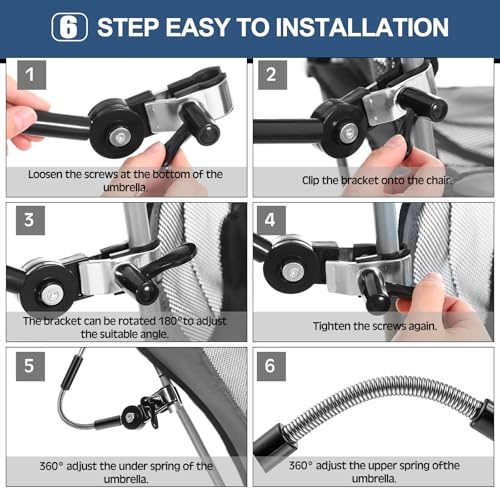 6 STEP EASY TO INSTALLATION

1
Loosen the screws at the bottom of the umbrella.

2
Clip the bracket onto the chair.

3
The bracket can be rotated 180° to adjust the suitable angle.

4
Tighten the screws again.

5
360° adjust the under spring of the umbrella.

6
360° adjust the upper spring ofthe umbrella.